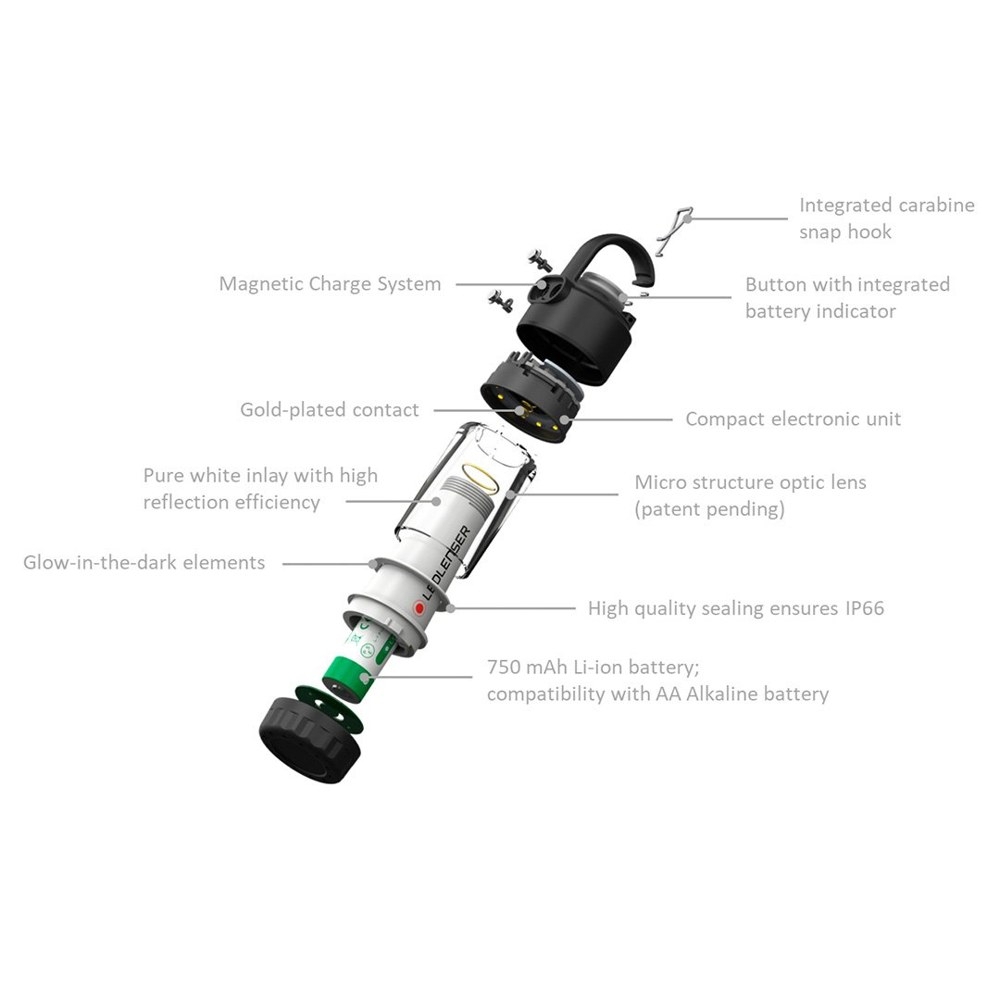 Integrated carabine snap hook

Magnetic Charge System

Button with integrated battery indicator

Gold-plated contact

Compact electronic unit

Pure white inlay with high reflection efficiency

Micro structure optic lens (patent pending)

Glow-in-the-dark elements

LEDLENSER

High quality sealing ensures IP66

750 mAh Li-ion battery; compatibility with AA Alkaline battery