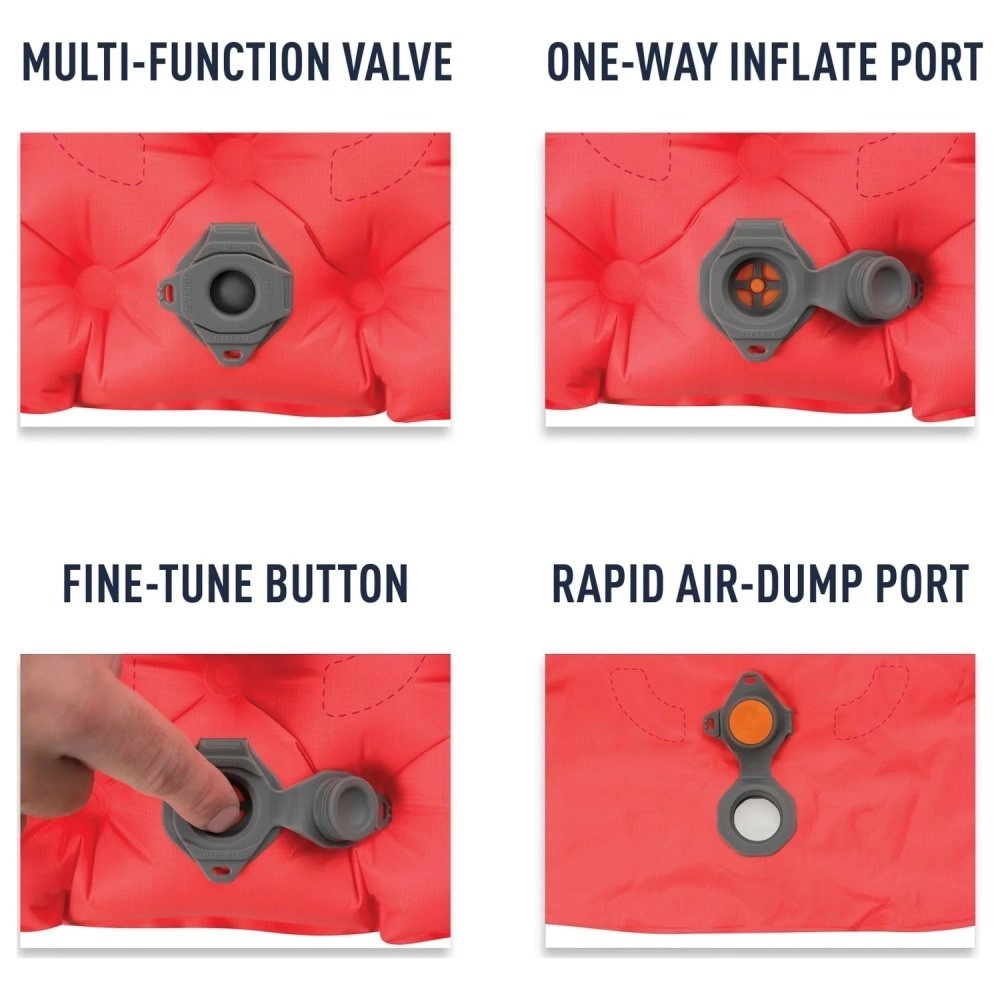 MULTI-FUNCTION VALVE

ONE-WAY INFLATE PORT

FINE-TUNE BUTTON

RAPID AIR-DUMP PORT