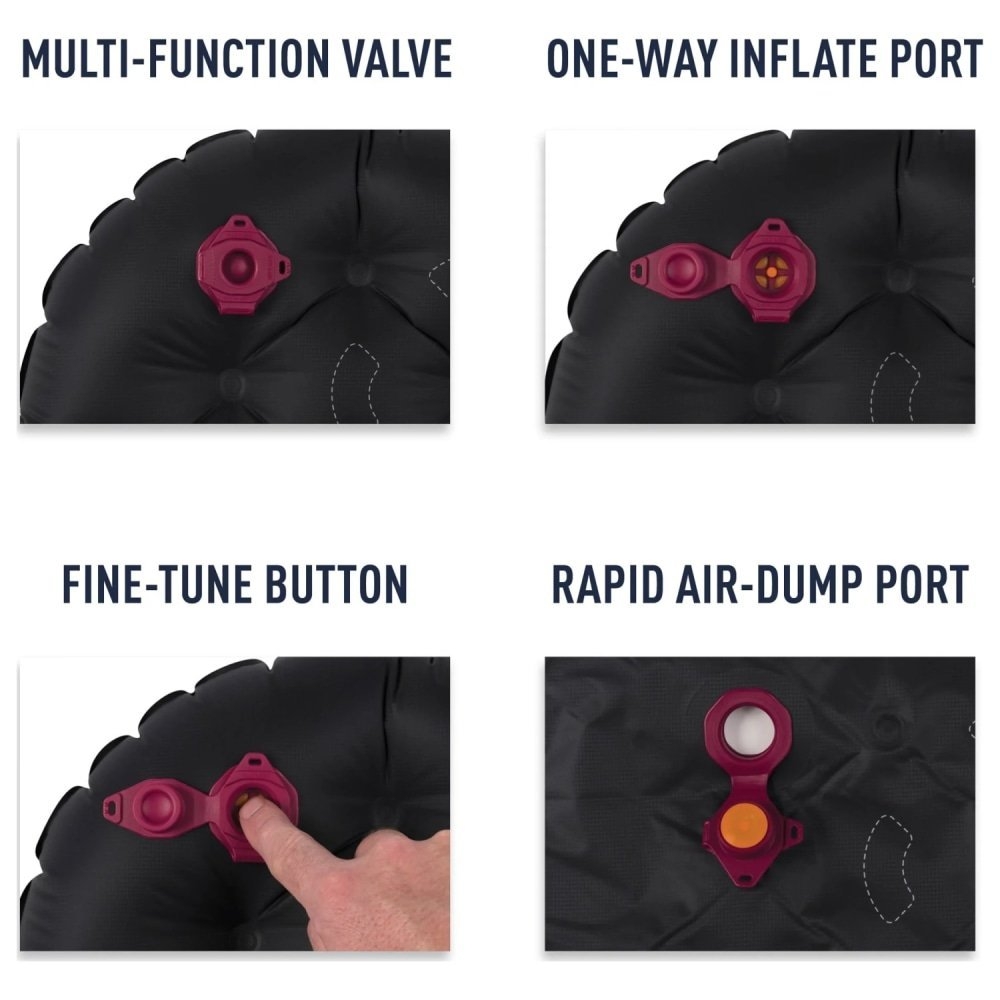 MULTI-FUNCTION VALVE

ONE-WAY INFLATE PORT

FINE-TUNE BUTTON

RAPID AIR-DUMP PORT