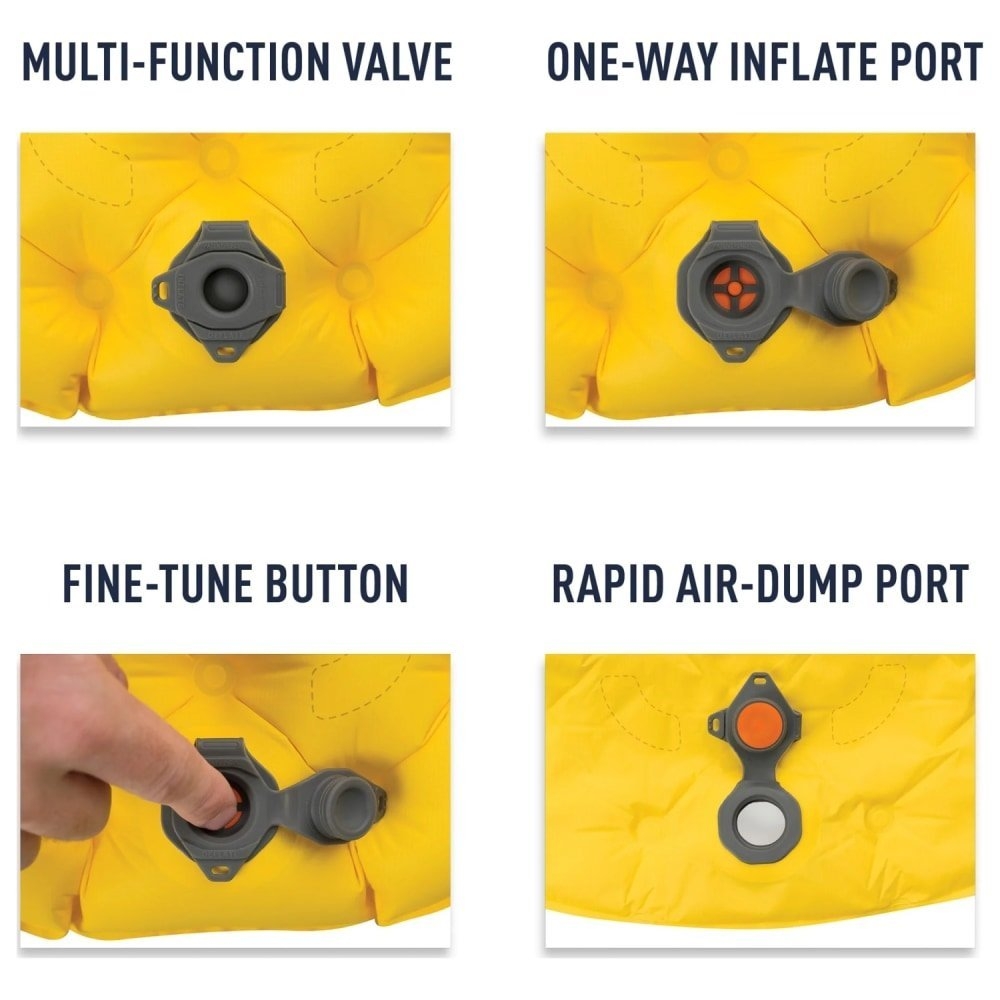 MULTI-FUNCTION VALVE

ONE-WAY INFLATE PORT

FINE-TUNE BUTTON

RAPID AIR-DUMP PORT