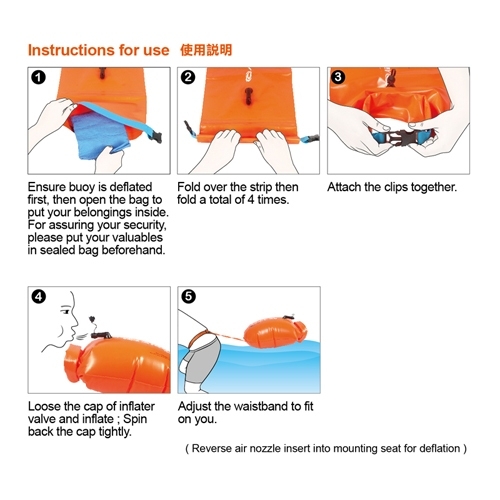 Instructions for use 使用説明

1

Ensure buoy is deflated first, then open the bag to put your belongings inside. For assuring your security, please put your valuables in sealed bag beforehand.

2

Fold over the strip then fold a total of 4 times.

3

Attach the clips together.

4

Loose the cap of inflater valve and inflate ; Spin back the cap tightly.

5

Adjust the waistband to fit on you.

( Reverse air nozzle insert into mounting seat for deflation )