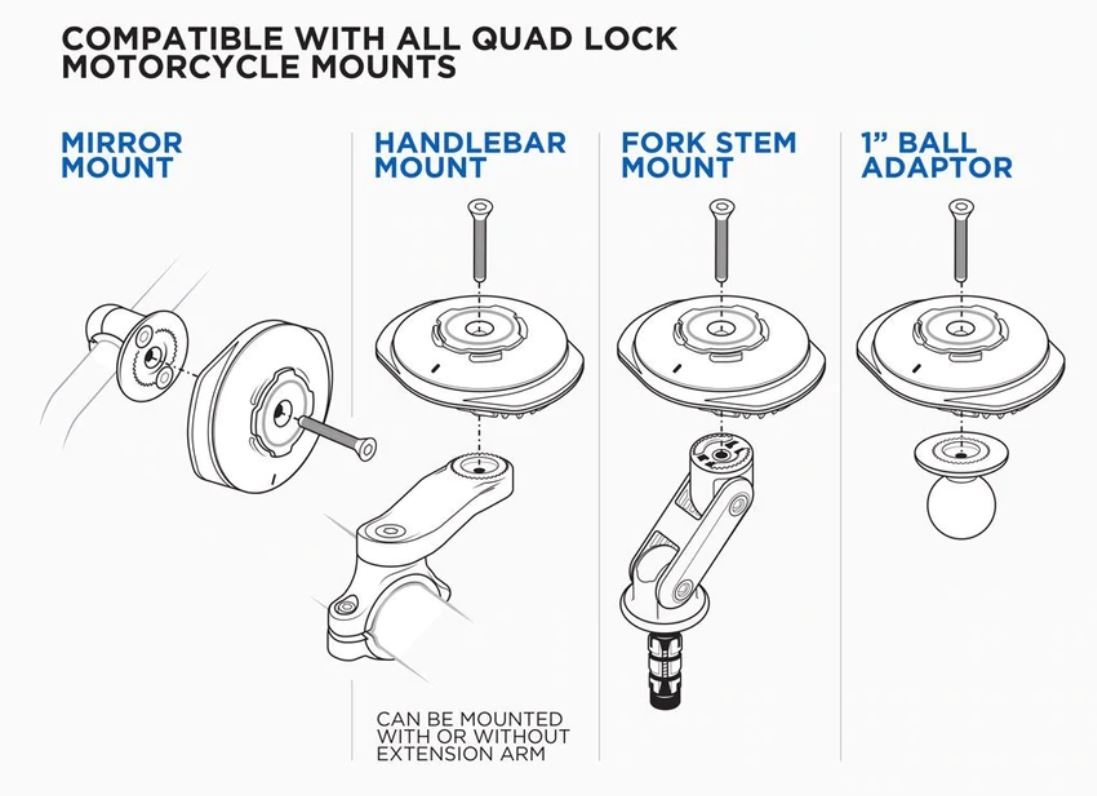 COMPATIBLE WITH ALL QUAD LOCK MOTORCYCLE MOUNTS

MIRROR MOUNT

HANDLEBAR MOUNT

CAN BE MOUNTED WITH OR WITHOUT EXTENSION ARM

FORK STEM MOUNT

1” BALL ADAPTOR