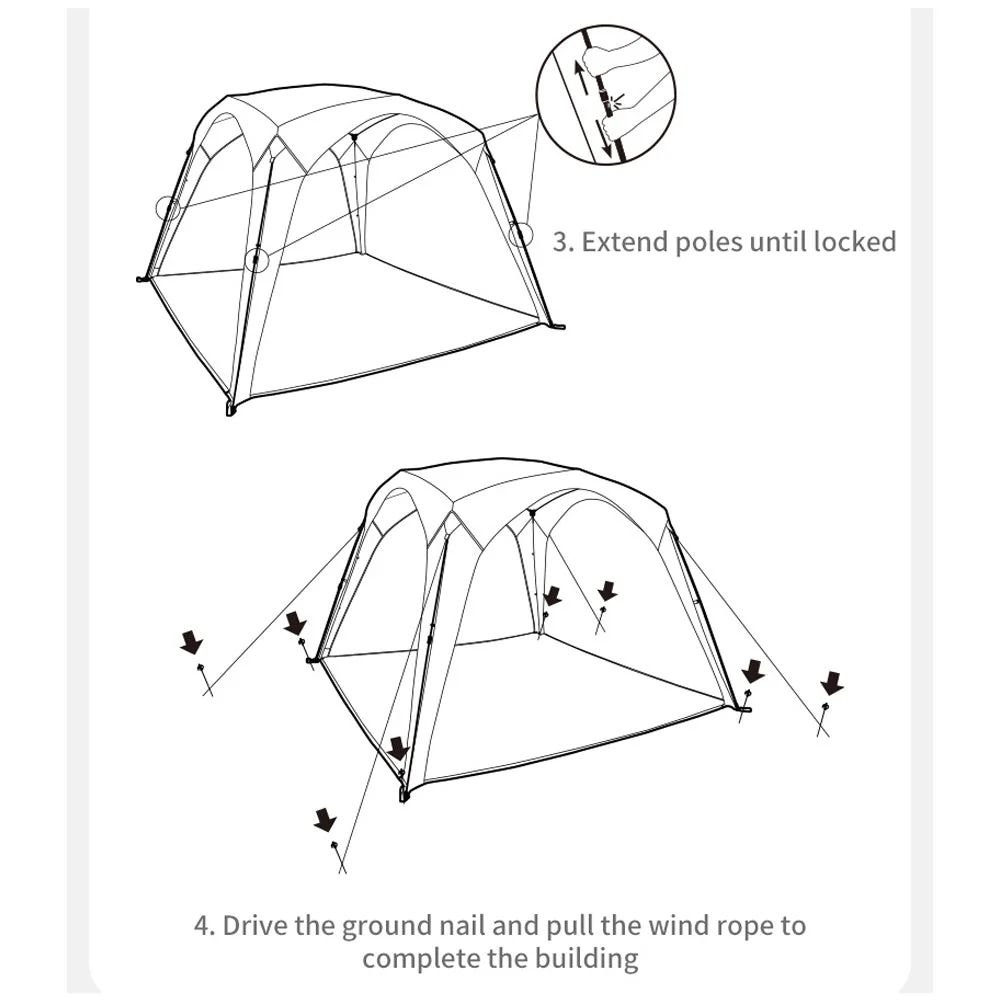 3. Extend poles until locked

4. Drive the ground nail and pull the wind rope to complete the building