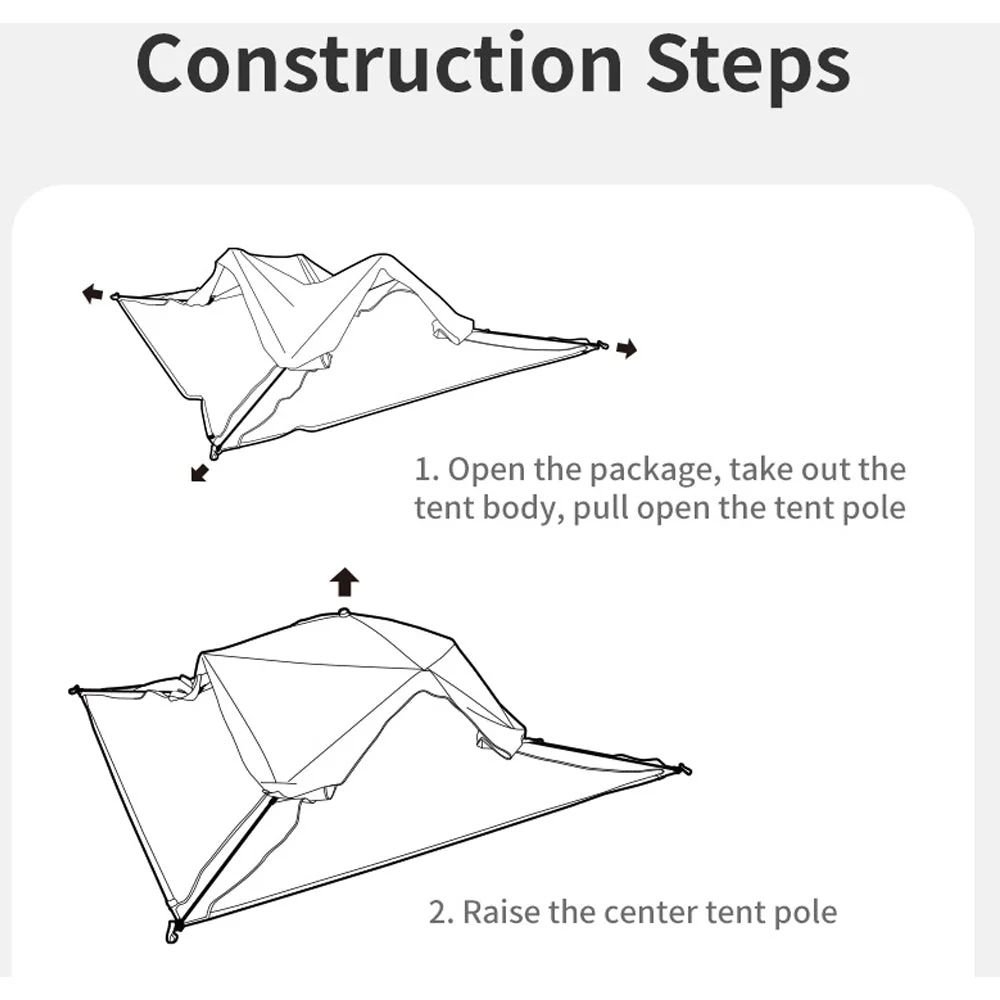 Construction Steps

1. Open the package, take out the tent body, pull open the tent pole

2. Raise the center tent pole