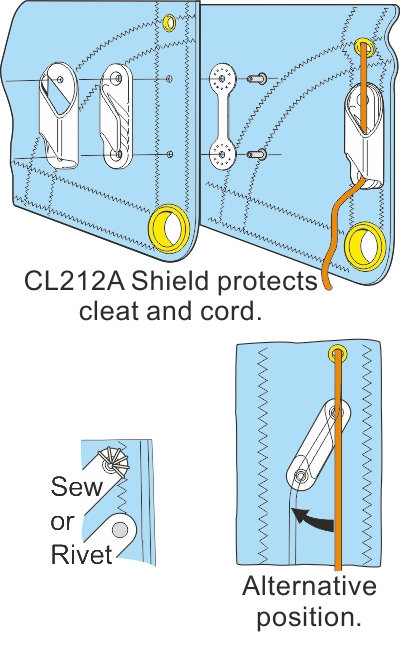 CL212A Shield protects cleat and cord.

Sew or Rivet

Alternative position.