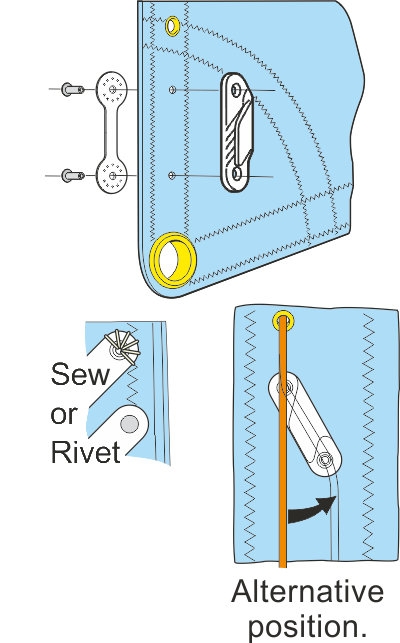 Sew
or
Rivet

Alternative
position.