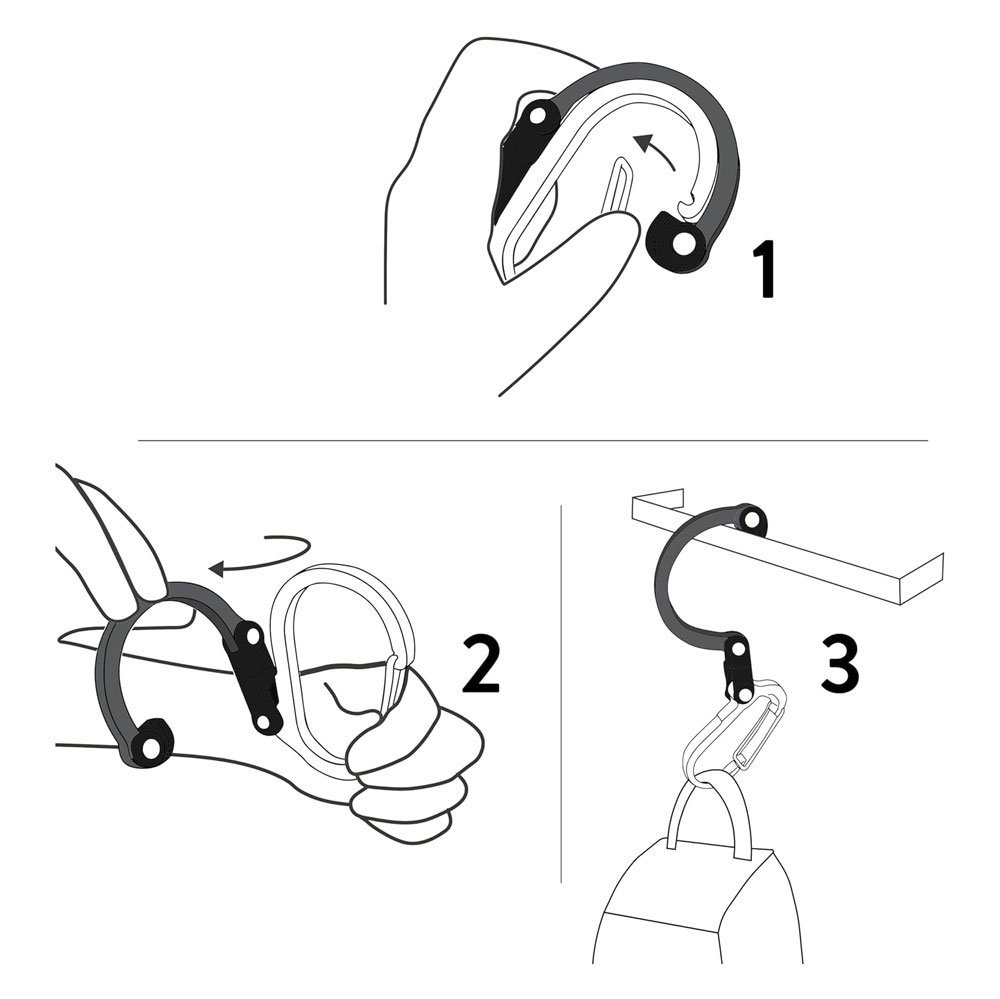 1

2

3