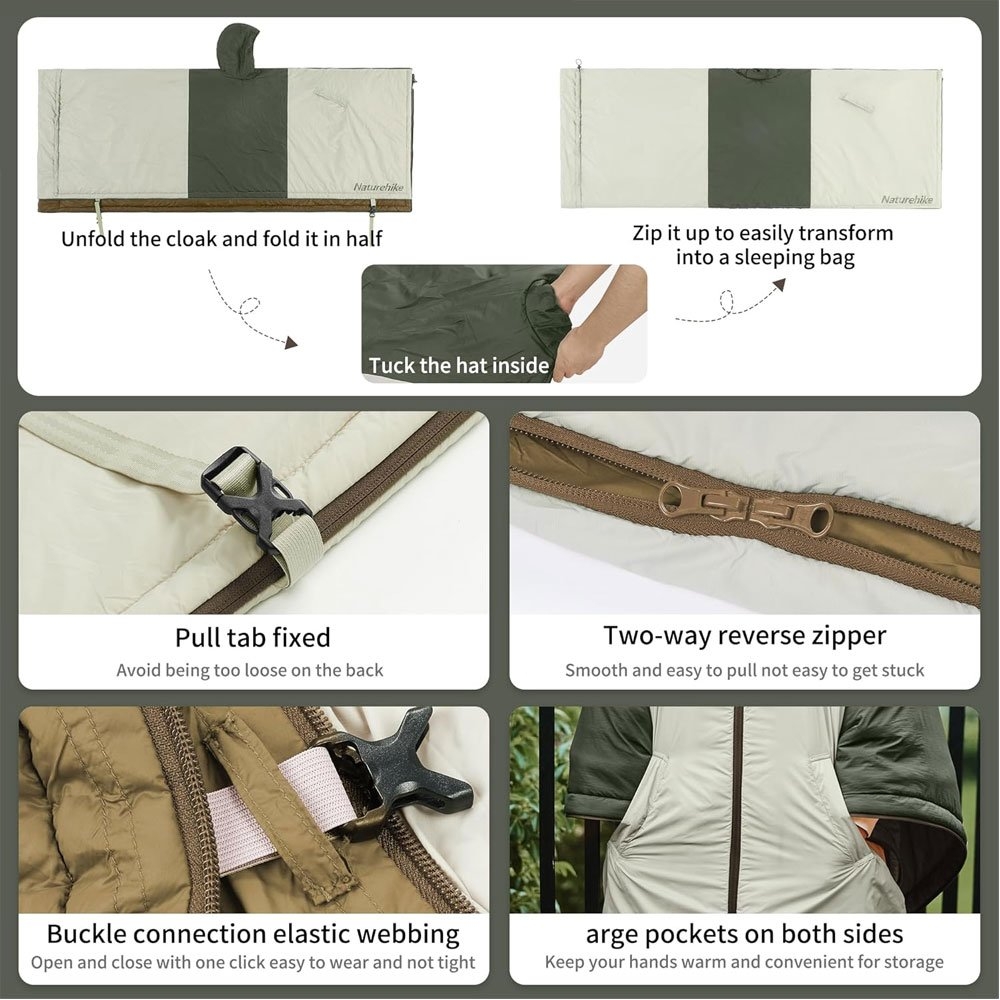 Naturehike

Unfold the cloak and fold it in half

Naturehike

Zip it up to easily transform into a sleeping bag

Tuck the hat inside

Pull tab fixed

Avoid being too loose on the back

Two-way reverse zipper

Smooth and easy to pull not easy to get stuck

Buckle connection elastic webbing

Open and close with one click easy to wear and not tight

arge pockets on both sides

Keep your hands warm and convenient for storage