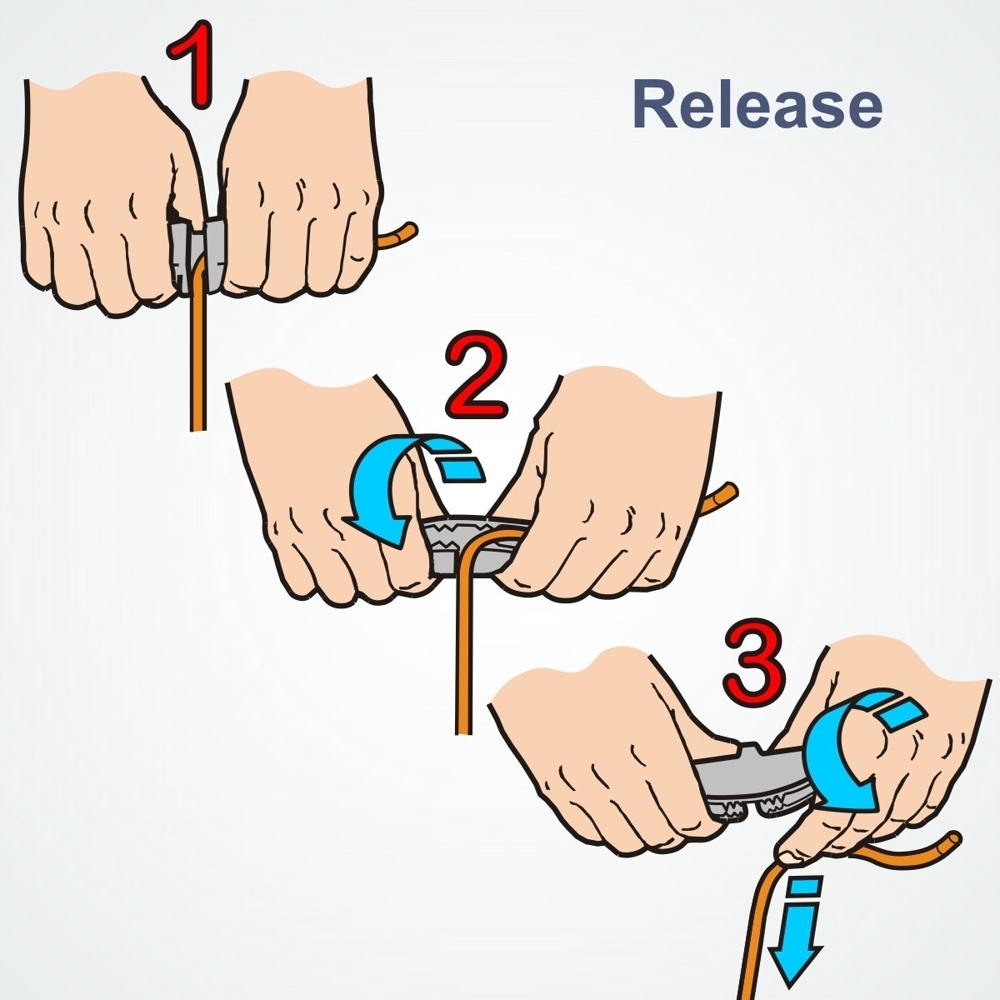 1

Release

2

3