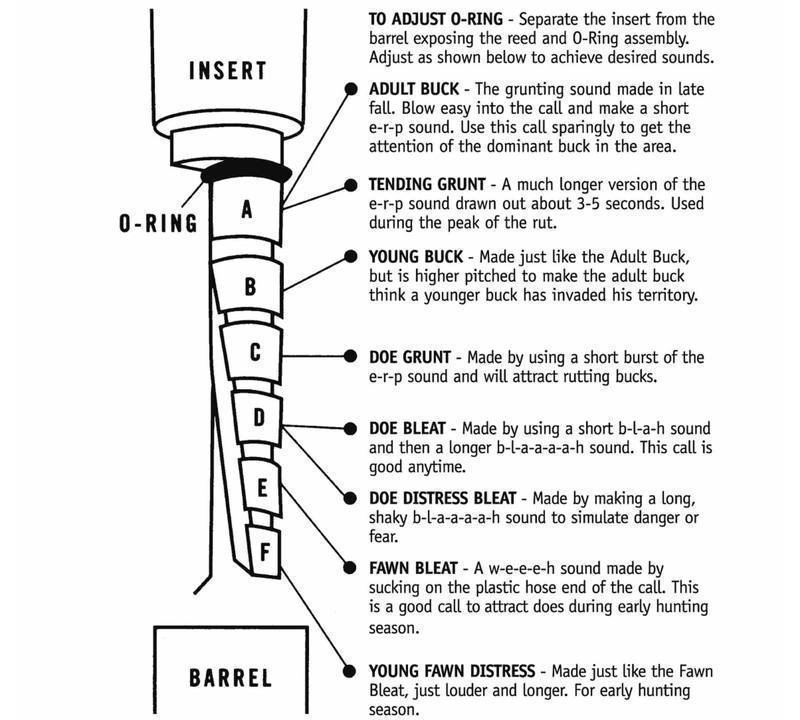 INSERT

O-RING

A

B

C

D

E

F

BARREL

TO ADJUST O-RING - Separate the insert from the barrel exposing the reed and O-Ring assembly. Adjust as shown below to achieve desired sounds.

ADULT BUCK - The grunting sound made in late fall. Blow easy into the call and make a short e-r-p sound. Use this call sparingly to get the attention of the dominant buck in the area.

TENDING GRUNT - A much longer version of the e-r-p sound drawn out about 3-5 seconds. Used during the peak of the rut.

YOUNG BUCK - Made just like the Adult Buck, but is higher pitched to make the adult buck think a younger buck has invaded his territory.

DOE GRUNT - Made by using a short burst of the e-r-p sound and will attract rutting bucks.

DOE BLEAT - Made by using a short b-l-a-h sound and then a longer b-l-a-a-a-a-h sound. This call is good anytime.

DOE DISTRESS BLEAT - Made by making a long, shaky b-l-a-a-a-a-h sound to simulate danger or fear.

FAWN BLEAT - A w-e-e-e-h sound made by sucking on the plastic hose end of the call. This is a good call to attract does during early hunting season.

YOUNG FAWN DISTRESS - Made just like the Fawn Bleat, just louder and longer. For early hunting season.