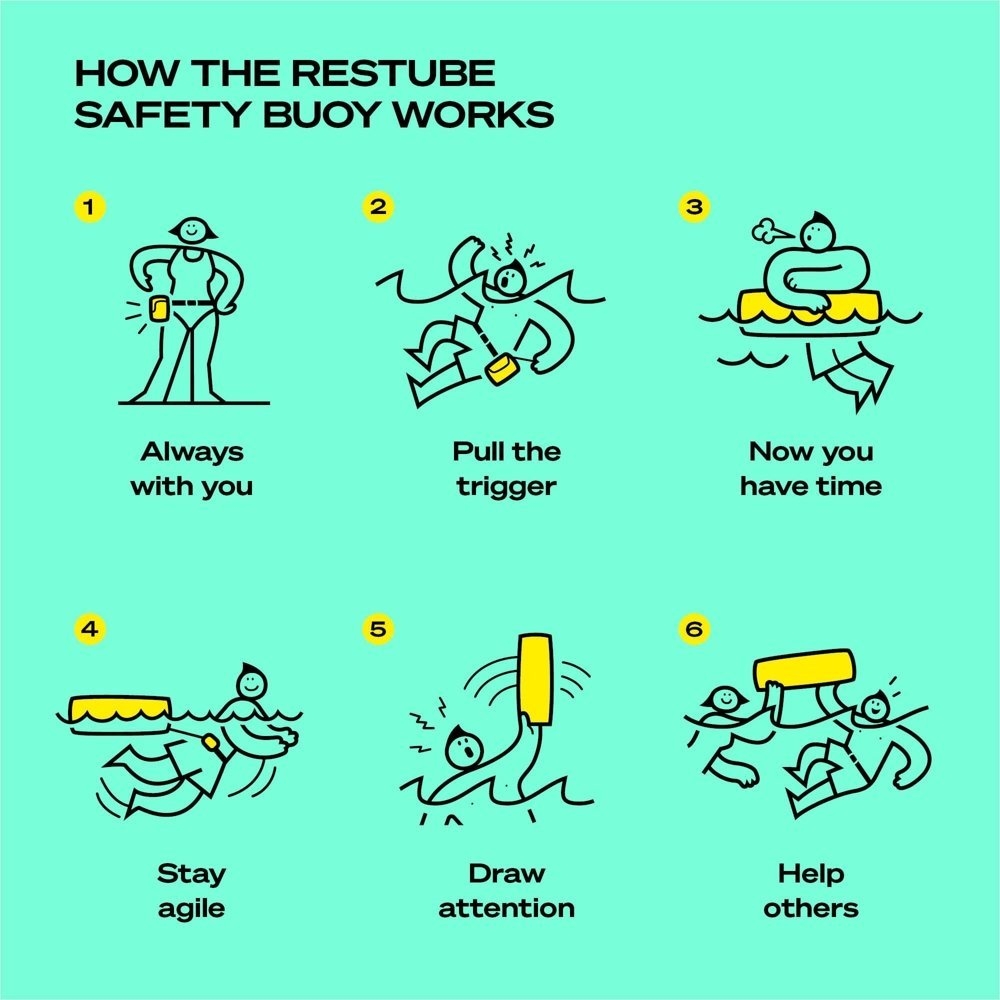 HOW THE RESTUBE SAFETY BUOY WORKS

1

Always with you

2

Pull the trigger

3

Now you have time

4

Stay agile

5

Draw attention

6

Help others