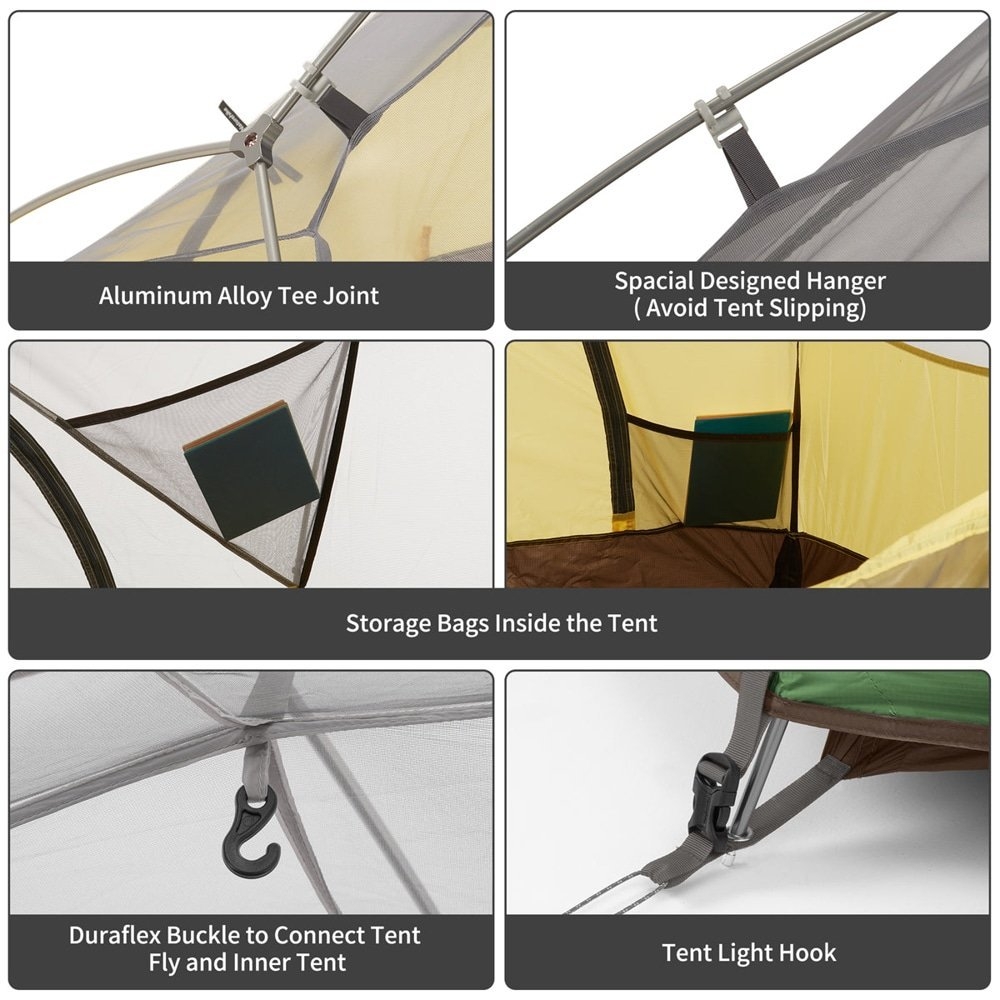 Aluminum Alloy Tee Joint

Spacial Designed Hanger
( Avoid Tent Slipping)

Storage Bags Inside the Tent

Duraflex Buckle to Connect Tent Fly and Inner Tent

Tent Light Hook