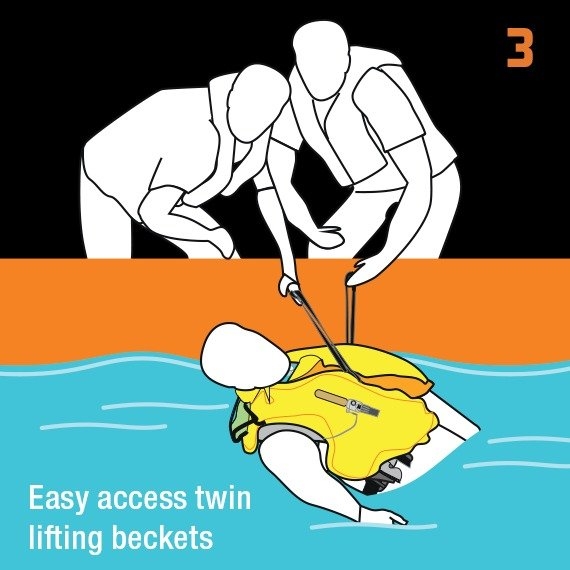 3

Easy access twin lifting beckets