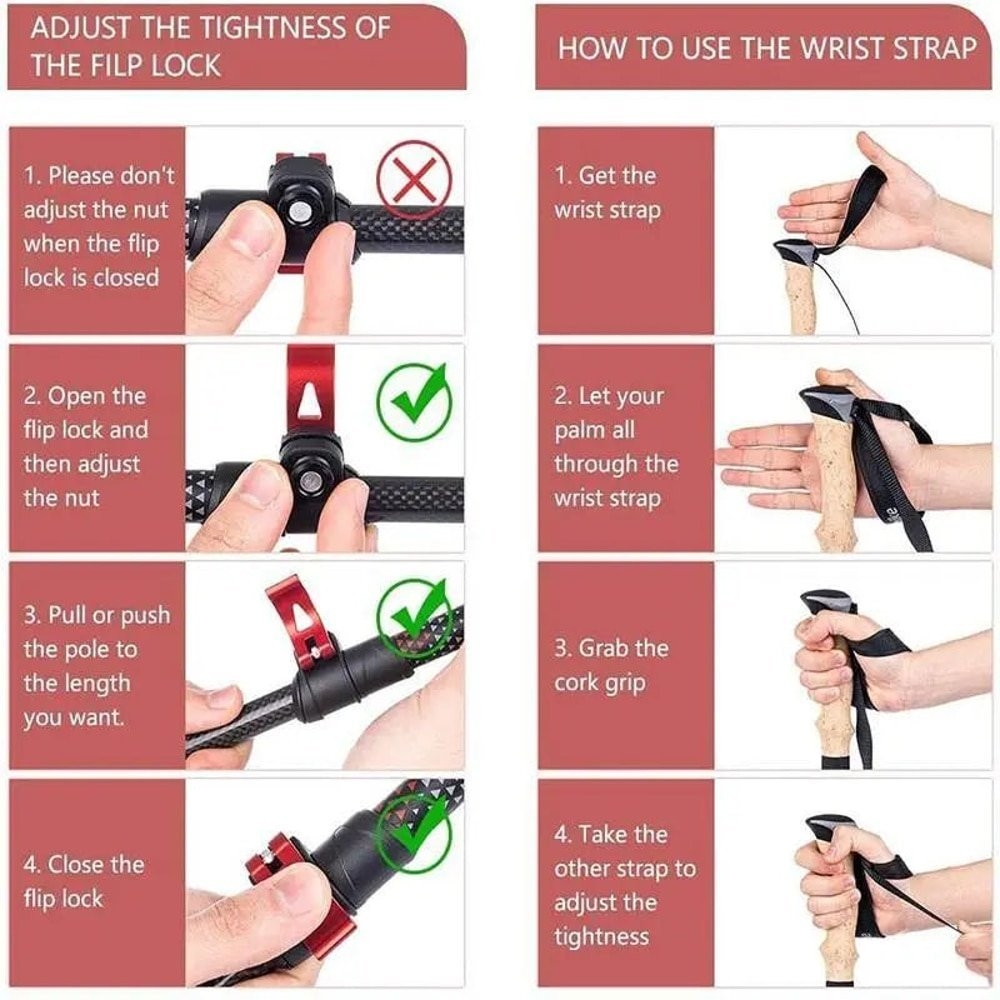 ADJUST THE TIGHTNESS OF THE FLIP LOCK

1. Please don't adjust the nut when the flip lock is closed

2. Open the flip lock and then adjust the nut

3. Pull or push the pole to the length you want.

4. Close the flip lock

HOW TO USE THE WRIST STRAP

1. Get the wrist strap

2. Let your palm all through the wrist strap

3. Grab the cork grip

4. Take the other strap to adjust the tightness