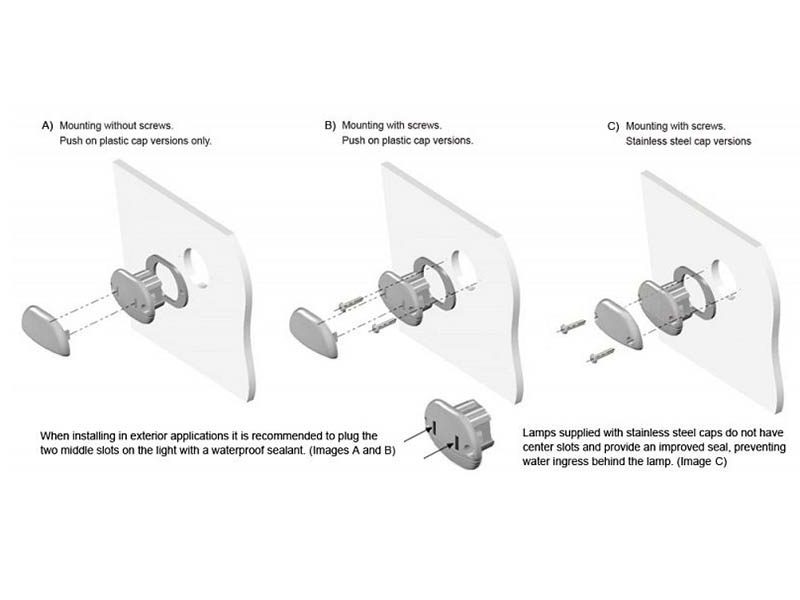 A) Mounting without screws.
Push on plastic cap versions only.

B) Mounting with screws.
Push on plastic cap versions.

C) Mounting with screws.
Stainless steel cap versions

When installing in exterior applications it is recommended to plug the two middle slots on the light with a waterproof sealant. (Images A and B)

Lamps supplied with stainless steel caps do not have center slots and provide an improved seal, preventing water ingress behind the lamp. (Image C)