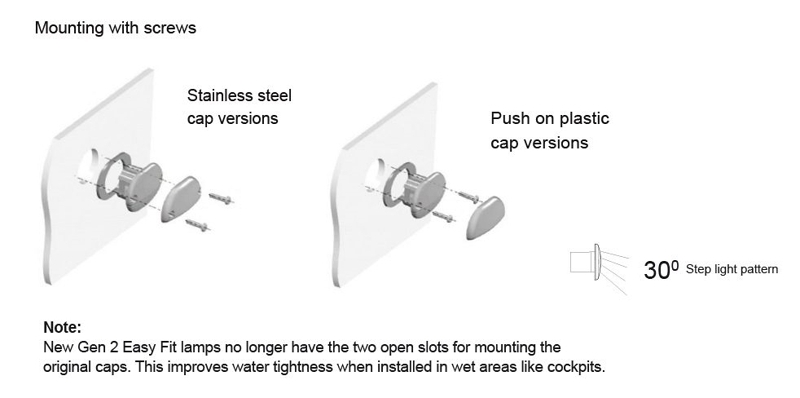 Mounting with screws

Stainless steel cap versions

Push on plastic cap versions

$30^0$ Step light pattern

Note:
New Gen 2 Easy Fit lamps no longer have the two open slots for mounting the original caps. This improves water tightness when installed in wet areas like cockpits.