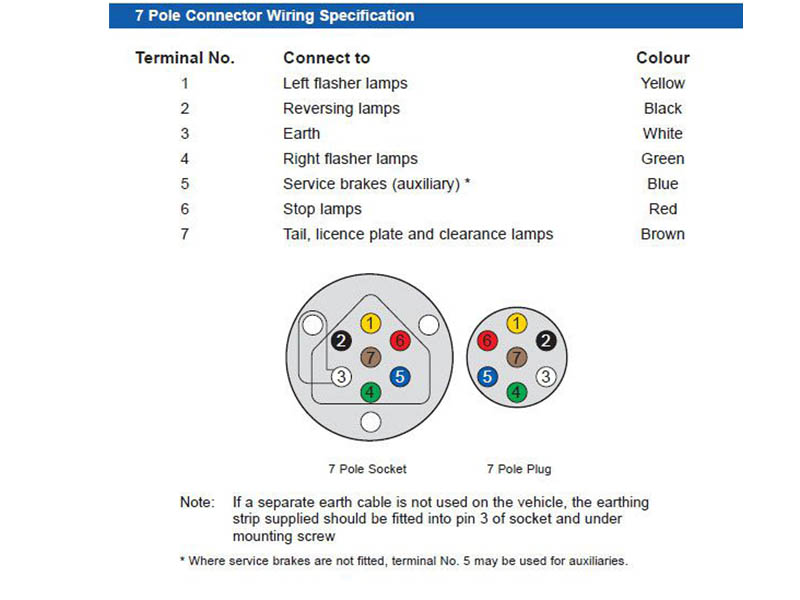 7 Pole Connector Wiring Specification

| Terminal No. | Connect to | Colour |
|---|---|---|
| 1 | Left flasher lamps | Yellow |
| 2 | Reversing lamps | Black |
| 3 | Earth | White |
| 4 | Right flasher lamps | Green |
| 5 | Service brakes (auxiliary) * | Blue |
| 6 | Stop lamps | Red |
| 7 | Tail, licence plate and clearance lamps | Brown |

1
2
6
7
3
5
4

1
6
2
7
5
3
4

7 Pole Socket

7 Pole Plug

Note: If a separate earth cable is not used on the vehicle, the earthing strip supplied should be fitted into pin 3 of socket and under mounting screw

* Where service brakes are not fitted, terminal No. 5 may be used for auxiliaries.