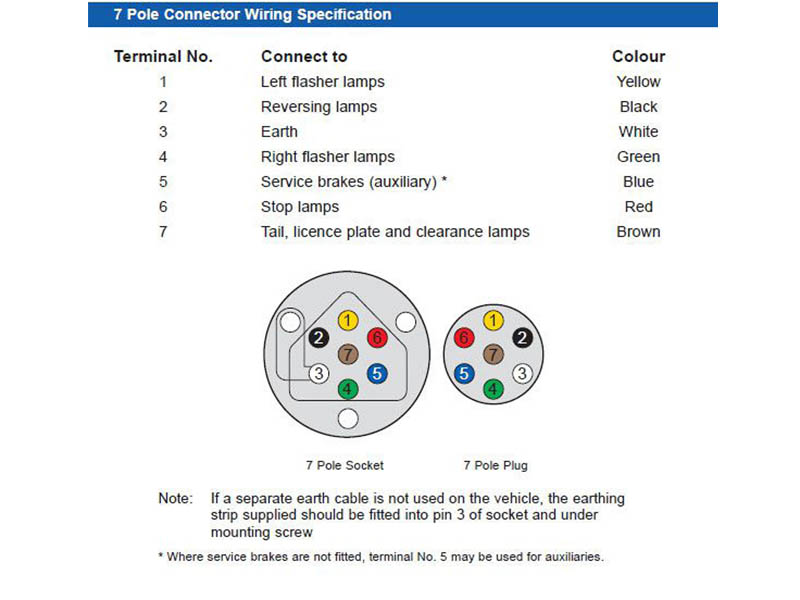 7 Pole Connector Wiring Specification

| Terminal No. | Connect to | Colour |
|---|---|---|
| 1 | Left flasher lamps | Yellow |
| 2 | Reversing lamps | Black |
| 3 | Earth | White |
| 4 | Right flasher lamps | Green |
| 5 | Service brakes (auxiliary) * | Blue |
| 6 | Stop lamps | Red |
| 7 | Tail, licence plate and clearance lamps | Brown |

1 2 6 7 3 5 4

1 6 2 7 5 3 4

7 Pole Socket

7 Pole Plug

Note: If a separate earth cable is not used on the vehicle, the earthing strip supplied should be fitted into pin 3 of socket and under mounting screw

* Where service brakes are not fitted, terminal No. 5 may be used for auxiliaries.