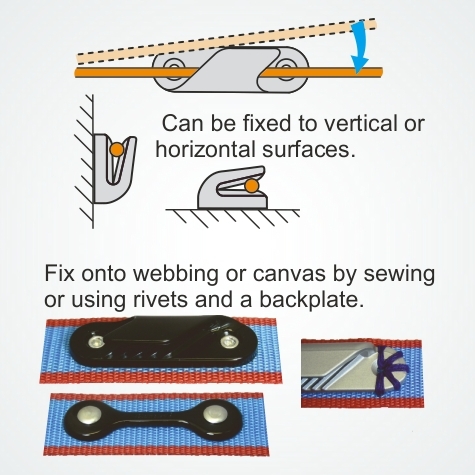 Can be fixed to vertical or horizontal surfaces.

Fix onto webbing or canvas by sewing or using rivets and a backplate.