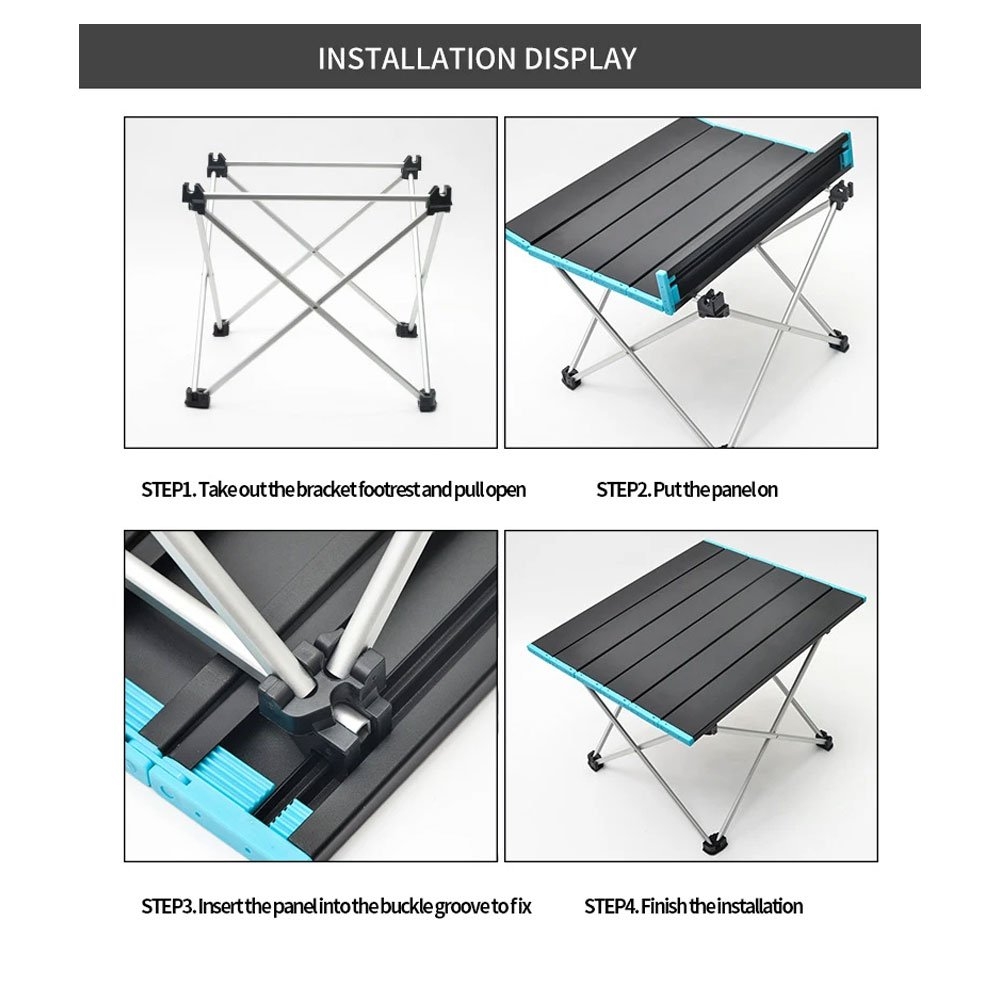 INSTALLATION DISPLAY

STEP1. Take out the bracket footrest and pull open

STEP2. Put the panel on

STEP3. Insert the panel into the buckle groove to fix

STEP4. Finish the installation