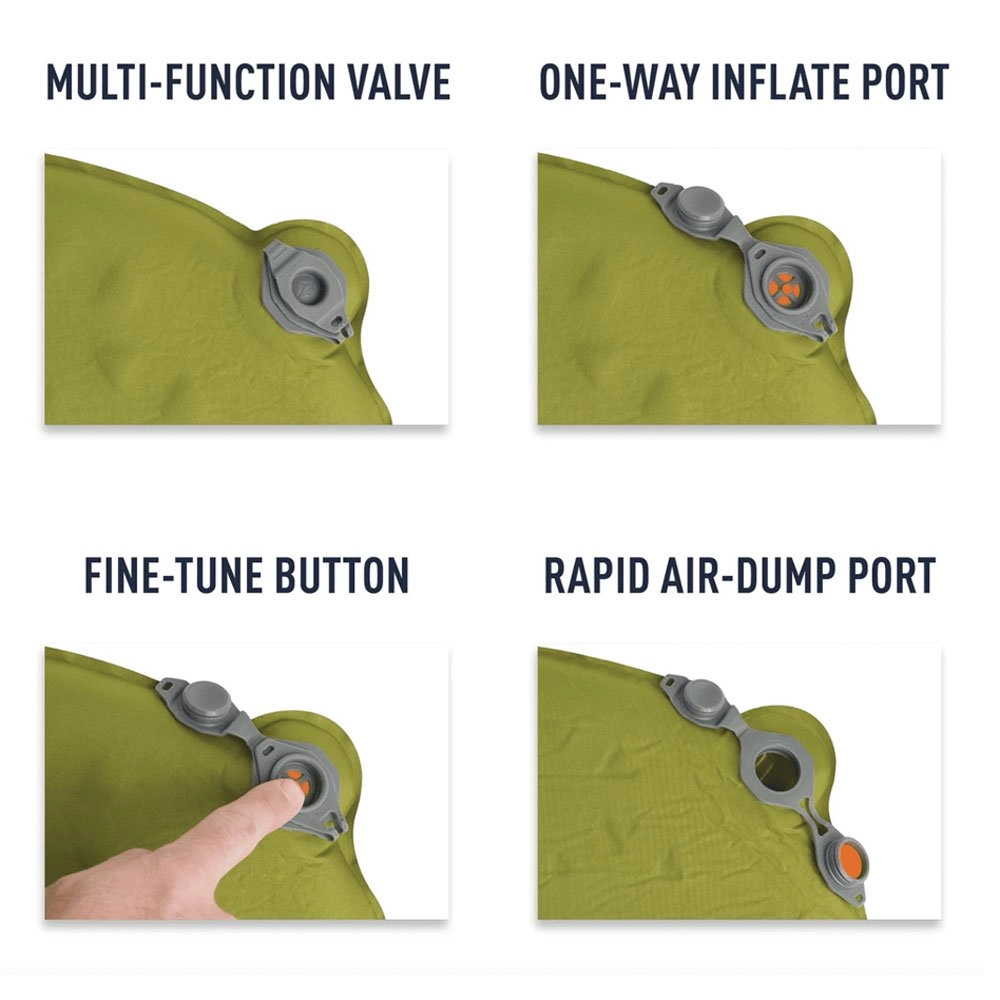 MULTI-FUNCTION VALVE

ONE-WAY INFLATE PORT

FINE-TUNE BUTTON

RAPID AIR-DUMP PORT