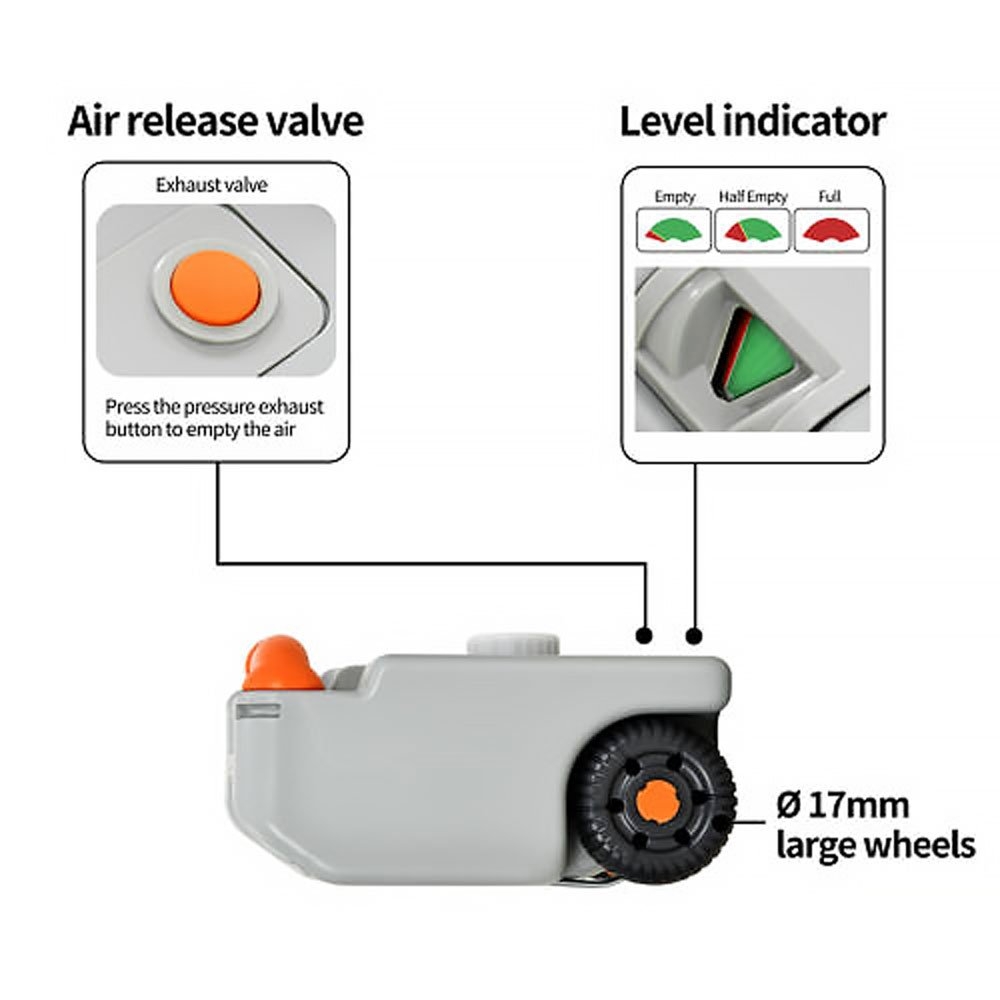 Air release valve

Exhaust valve

Press the pressure exhaust button to empty the air

Level indicator

Empty

Half Empty

Full

Ø 17mm large wheels