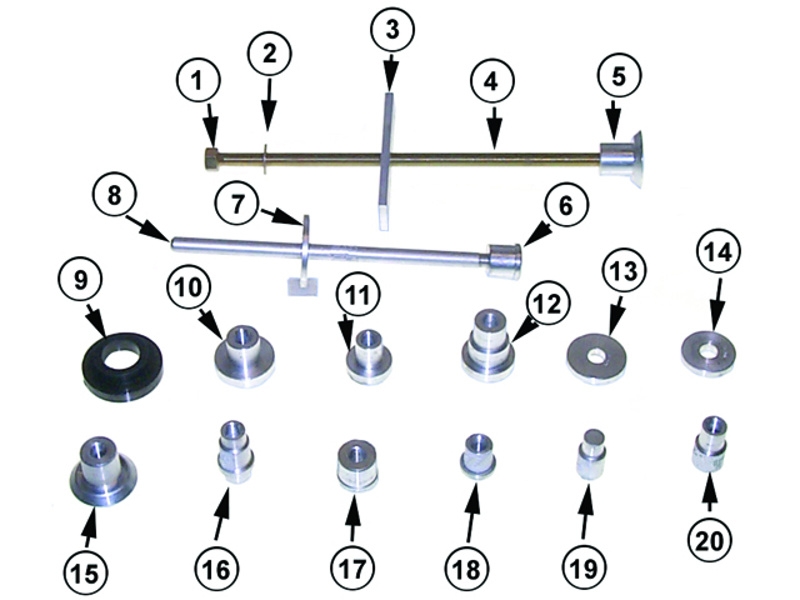 1
2
3
4
5
8
7
6
9
10
11
12
13
14
15
16
17
18
19
20