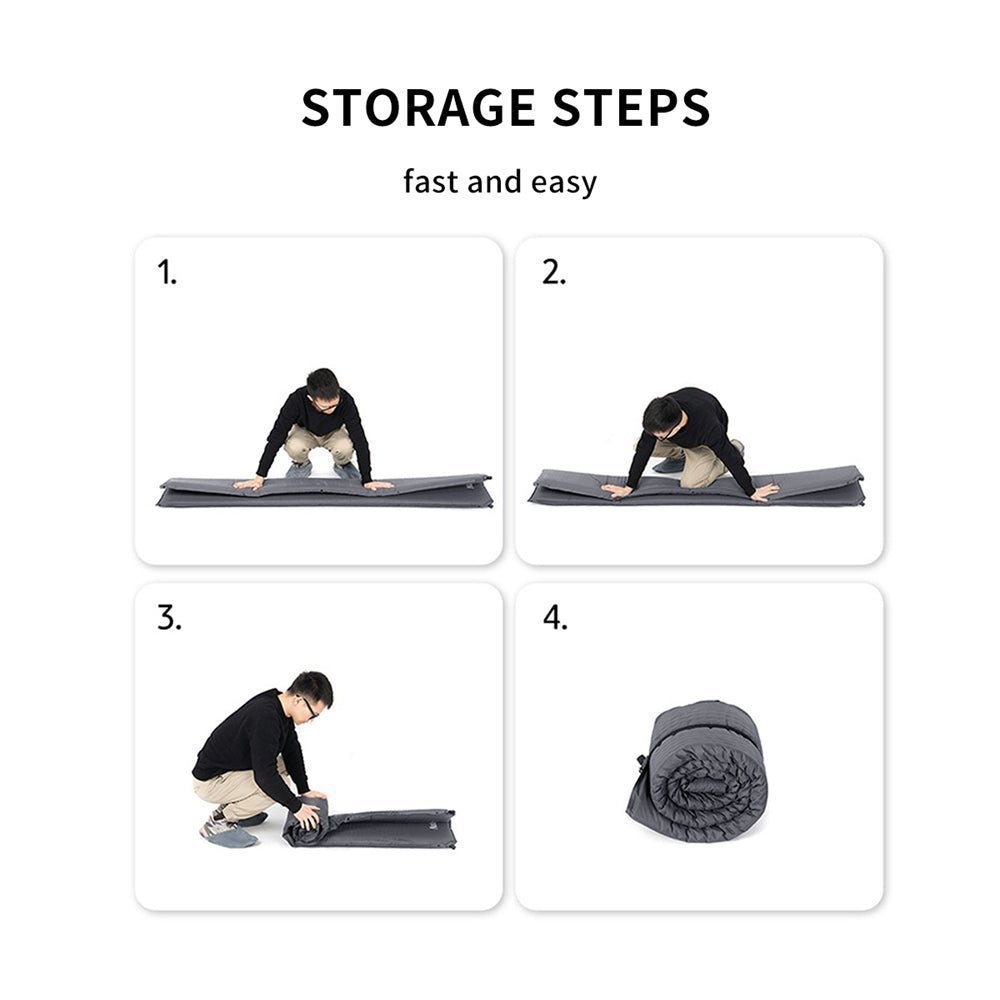 STORAGE STEPS

fast and easy

1.

2.

3.

4.